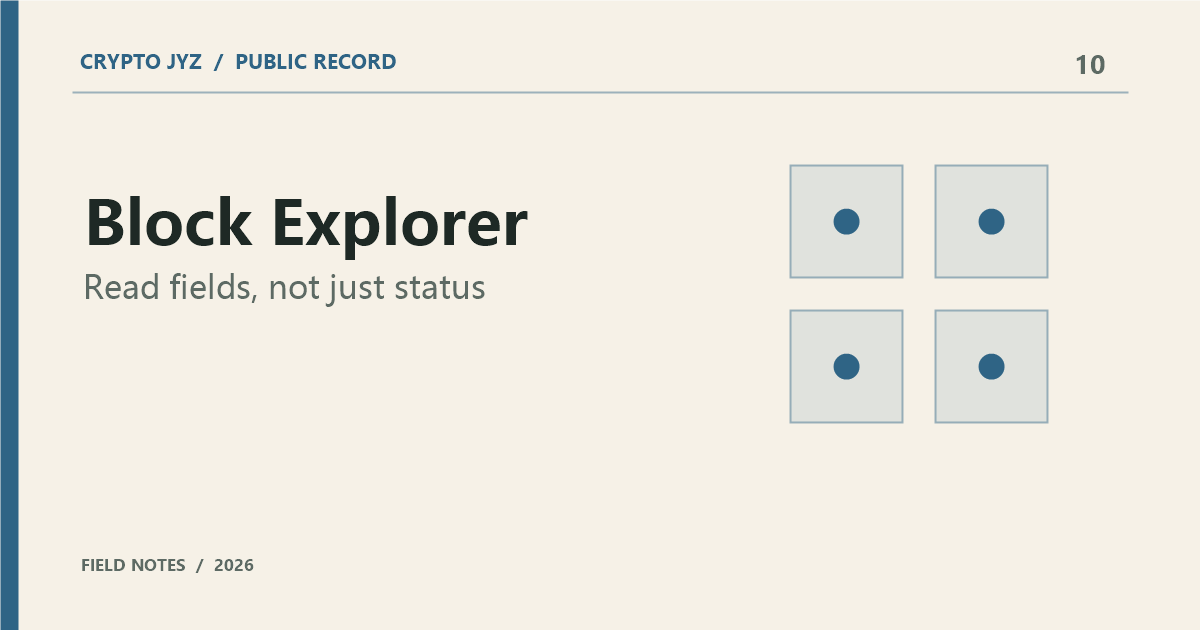 CRYPTO JYZ / PUBLIC RECORD

10

Block Explorer

Read fields, not just status

FIELD NOTES / 2026